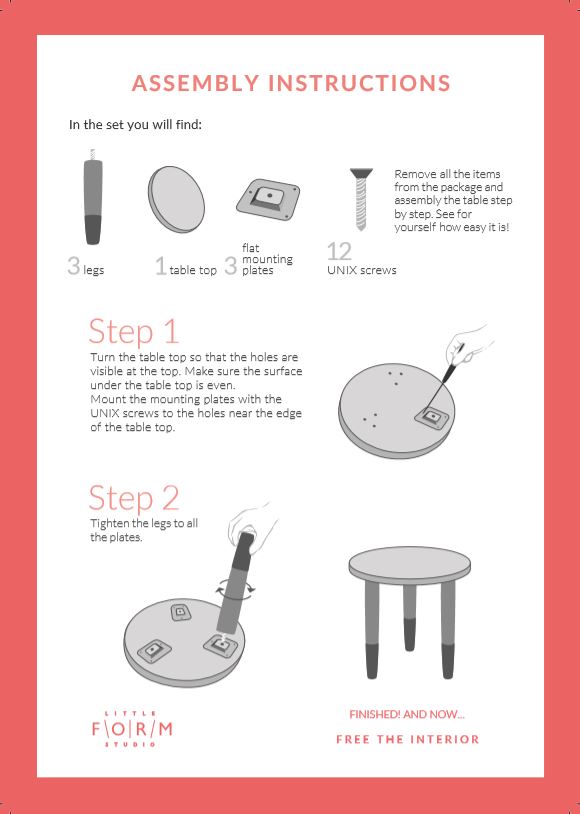 ASSEMBLY INSTRUCTIONS

In the set you will find:

3 legs

1 table top

3 flat mounting plates

12 UNIX screws

Remove all the items from the package and assembly the table step by step. See for yourself how easy it is!

Step 1

Turn the table top so that the holes are visible at the top. Make sure the surface under the table top is even.
Mount the mounting plates with the UNIX screws to the holes near the edge of the table top.

Step 2

Tighten the legs to all the plates.

LITTLE F|O|R|M STUDIO

FINISHED! AND NOW...

FREE THE INTERIOR