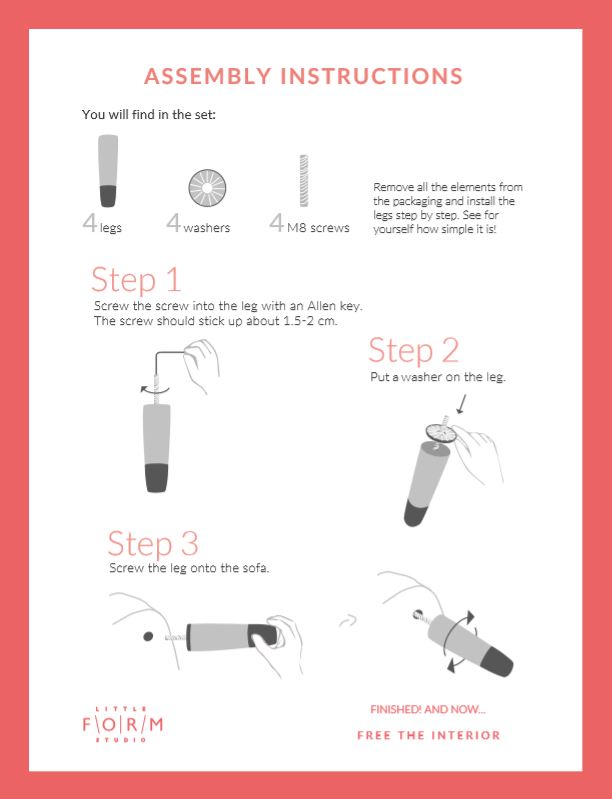 ASSEMBLY INSTRUCTIONS

You will find in the set:

4 legs

4 washers

4 M8 screws

Remove all the elements from the packaging and install the legs step by step. See for yourself how simple it is!

Step 1
Screw the screw into the leg with an Allen key. The screw should stick up about 1.5-2 cm.

Step 2
Put a washer on the leg.

Step 3
Screw the leg onto the sofa.

LITTLE F|O|R|M STUDIO

FINISHED! AND NOW...
FREE THE INTERIOR